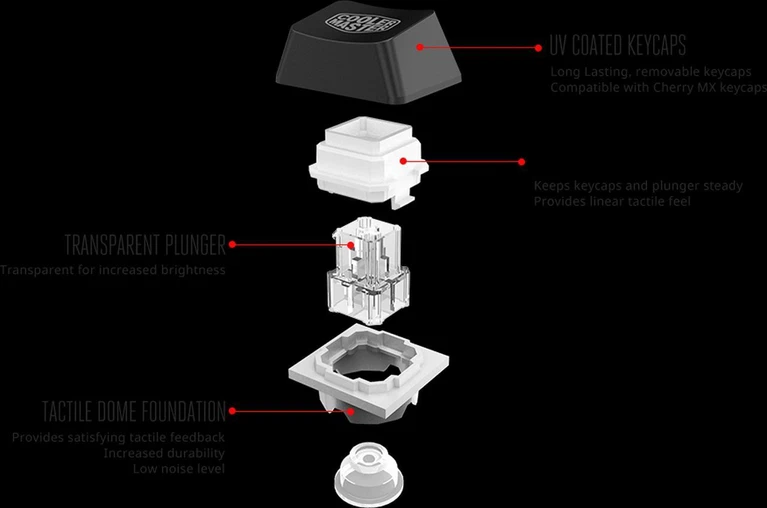 COOLER MASTER

UV COATED KEYCAPS
Long Lasting, removable keycaps
Compatible with Cherry MX keycaps

Keeps keycaps and plunger steady
Provides linear tactile feel

TRANSPARENT PLUNGER
Transparent for increased brightness

TACTILE DOME FOUNDATION
Provides satisfying tactile feedback
Increased durability
Low noise level