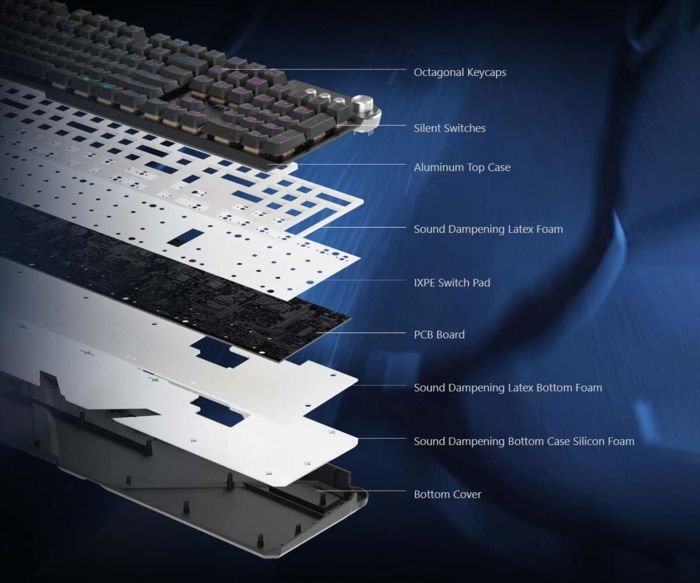 Octagonal Keycaps

Silent Switches

Aluminum Top Case

Sound Dampening Latex Foam

IXPE Switch Pad

PCB Board

Sound Dampening Latex Bottom Foam

Sound Dampening Bottom Case Silicon Foam

Bottom Cover