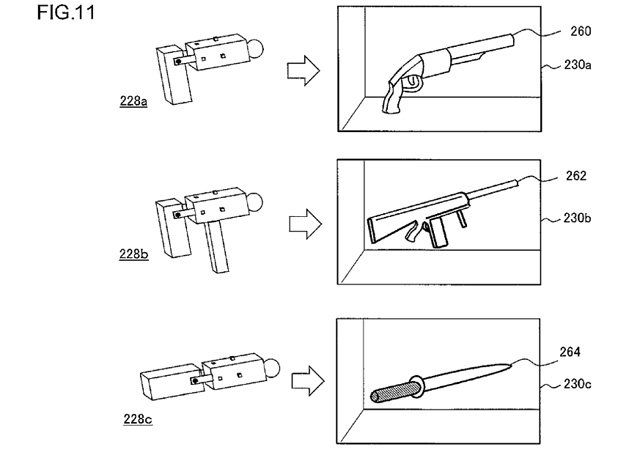 FIG.11

228a

260

230a

228b

262

230b

228c

264

230c