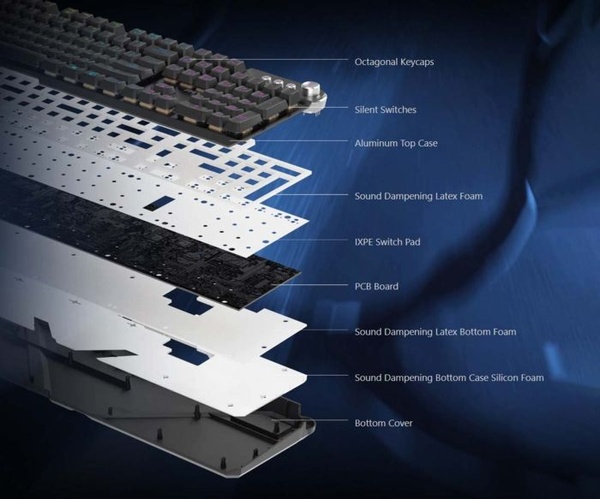 Octagonal Keycaps

Silent Switches

Aluminum Top Case

Sound Dampening Latex Foam

IXPE Switch Pad

PCB Board

Sound Dampening Latex Bottom Foam

Sound Dampening Bottom Case Silicon Foam

Bottom Cover