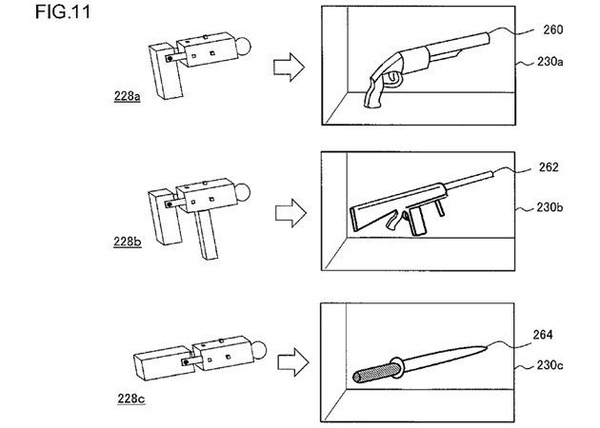 FIG.11

228a

260

230a

228b

262

230b

228c

264

230c